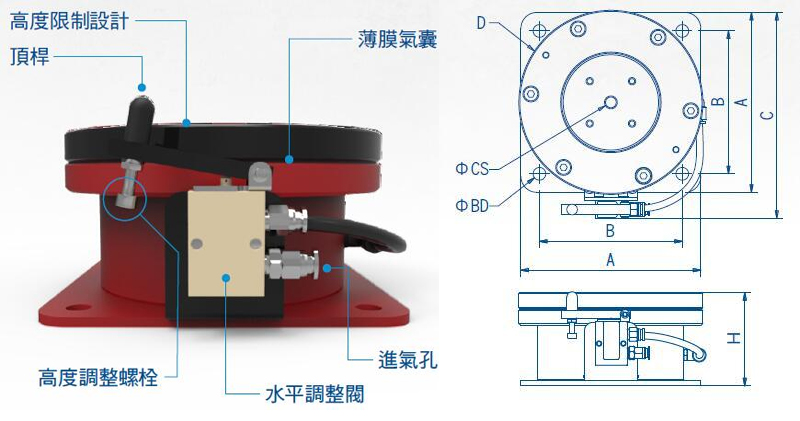 高度限制設計

頂桿

薄膜氣囊

高度調整螺栓

水平調整閥

進氣孔

D

ΦCS

ΦBD

B

A

C

B

A

H